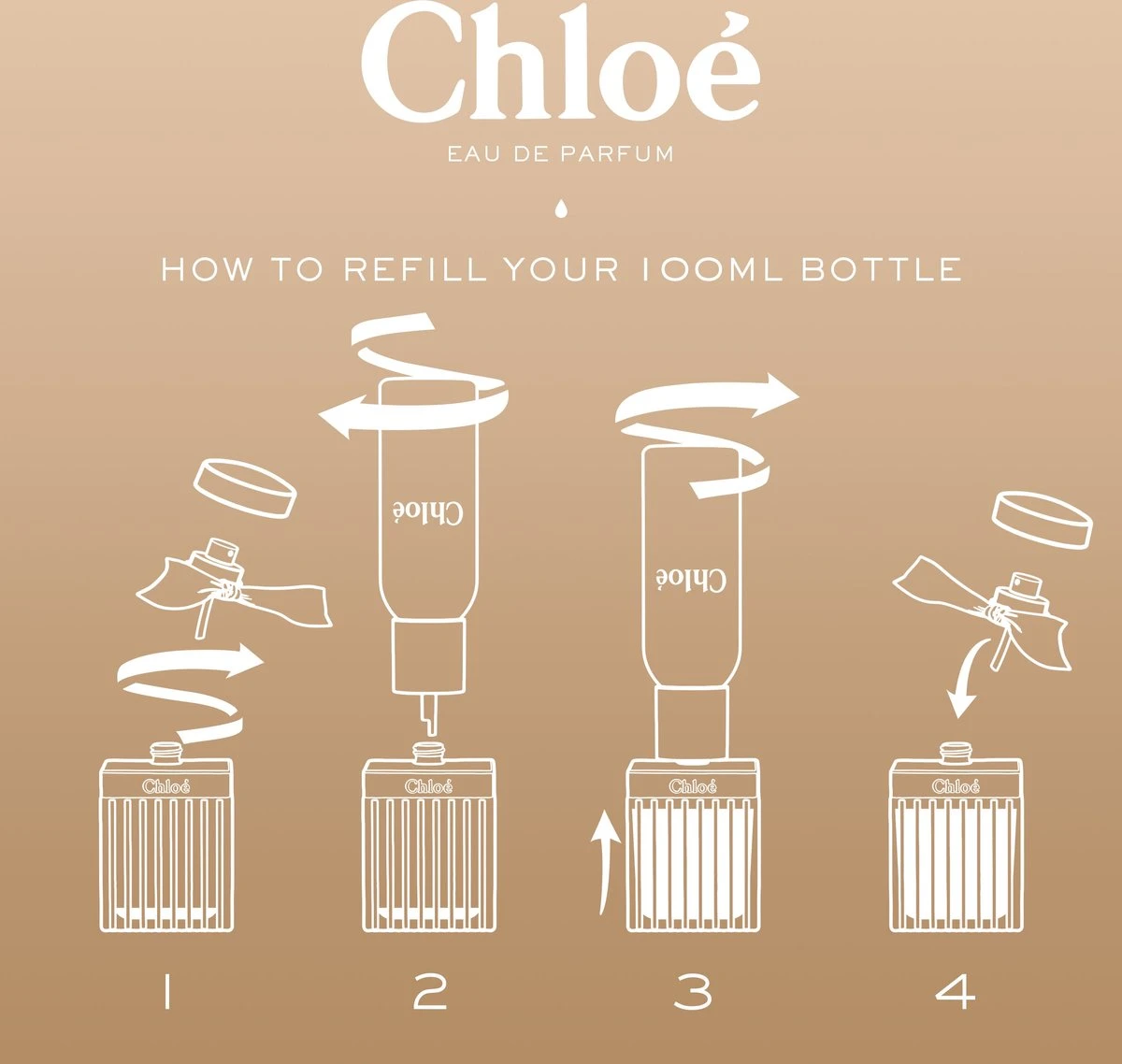 Chloé

EAU DE PARFUM

HOW TO REFILL YOUR 100ML BOTTLE

Chloé

Chloé

Chloé

Chloé

Chloé

Chloé

1

2

3

4