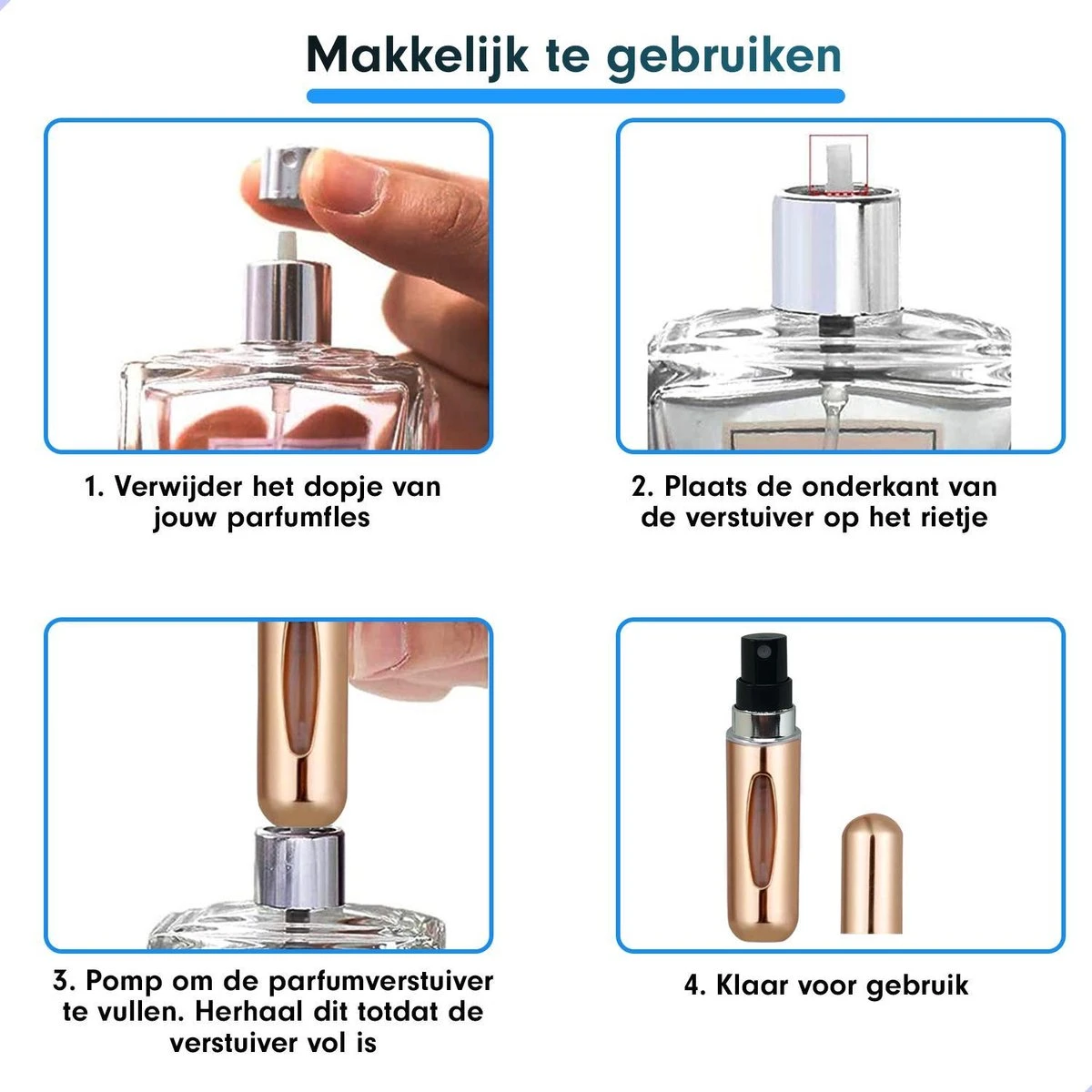 Makkelijk te gebruiken

1. Verwijder het dopje van jouw parfumfles

2. Plaats de onderkant van de verstuiver op het rietje

3. Pomp om de parfumverstuiver te vullen. Herhaal dit totdat de verstuiver vol is

4. Klaar voor gebruik